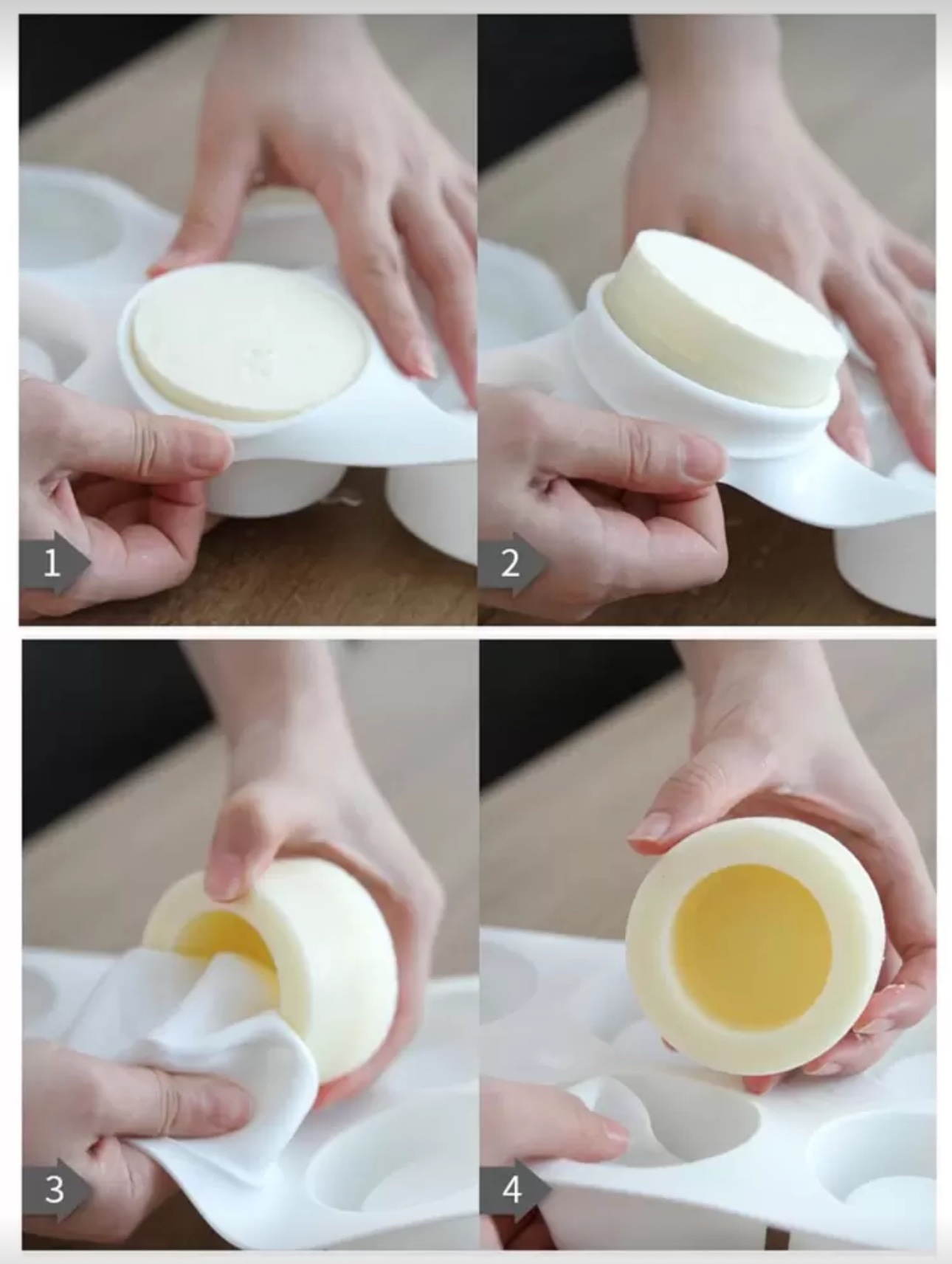 1

2

3

4